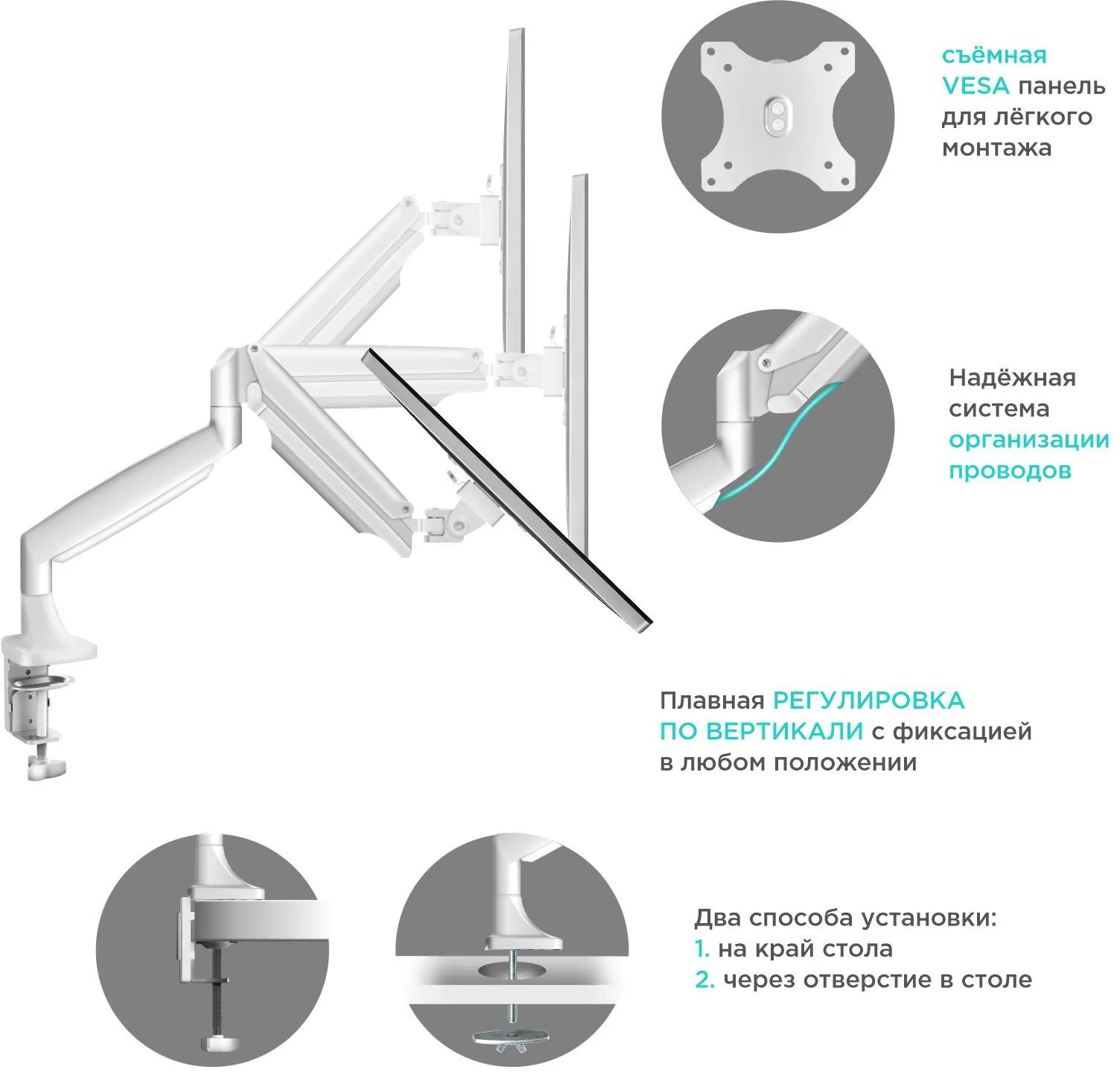 съёмная VESA панель для лёгкого монтажа

Надёжная система организации проводов

Плавная РЕГУЛИРОВКА ПО ВЕРТИКАЛИ с фиксацией в любом положении

Два способа установки:
1. на край стола
2. через отверстие в столе