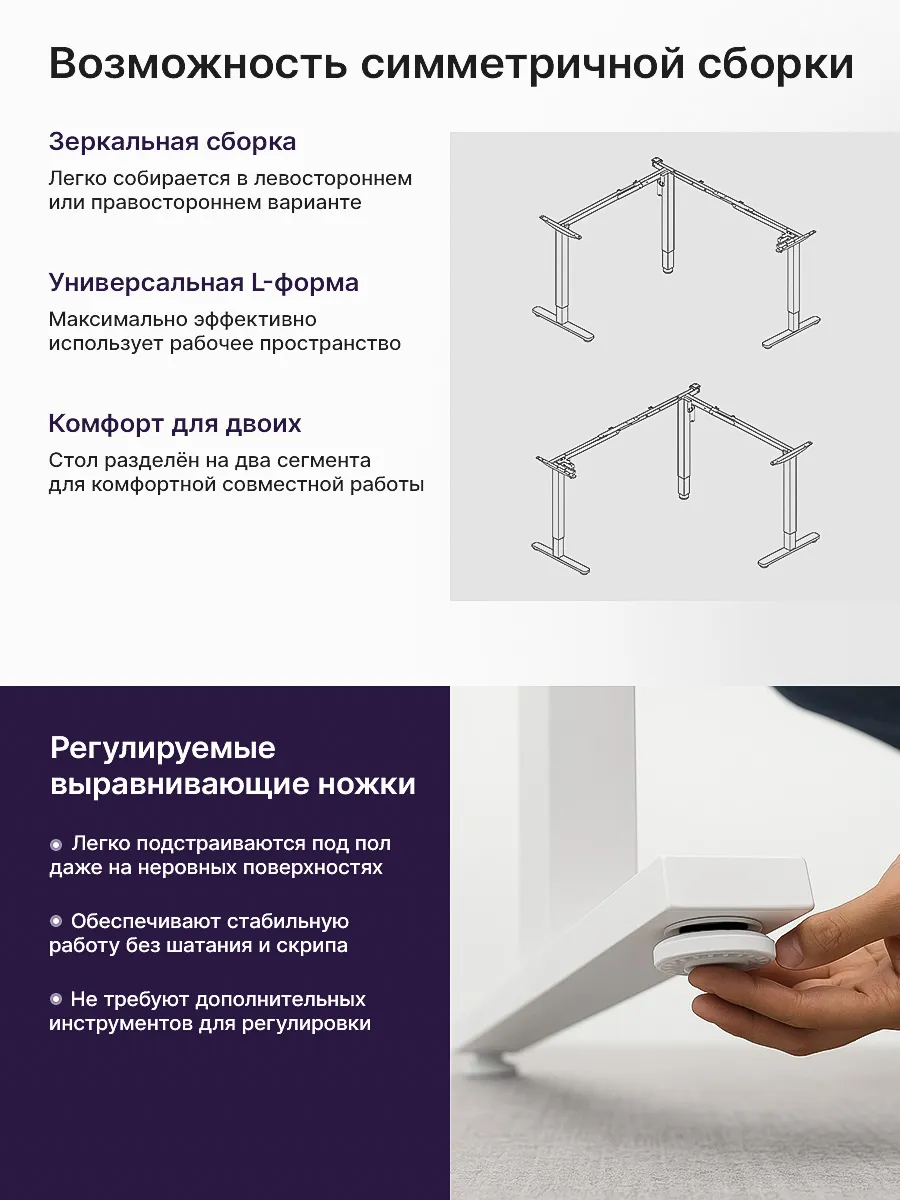 Возможность симметричной сборки

Зеркальная сборка

Легко собирается в левостороннем или правостороннем варианте

Универсальная L-форма

Максимально эффективно использует рабочее пространство

Комфорт для двоих

Стол разделён на два сегмента для комфортной совместной работы

Регулируемые выравнивающие ножки

Легко подстраиваются под пол даже на неровных поверхностях

Обеспечивают стабильную работу без шатания и скрипа

Не требуют дополнительных инструментов для регулировки