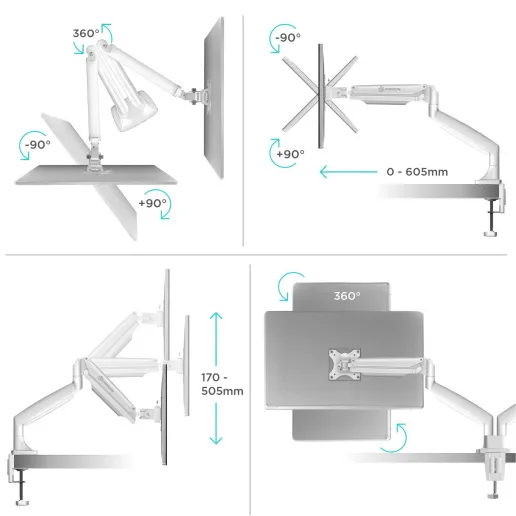 360°
-90°
+90°

-90°
+90°
0 - 605mm

170 - 505mm

360°