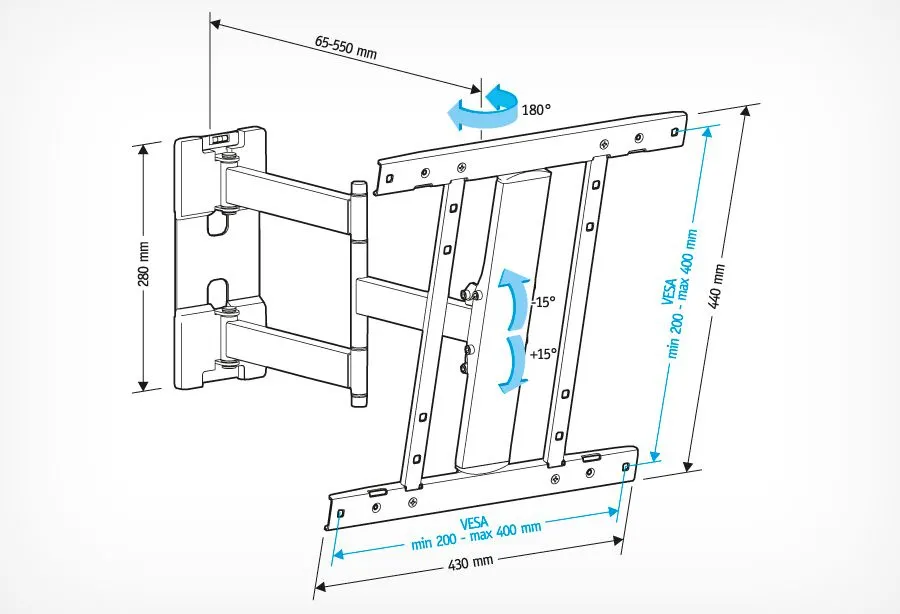 65-550 mm

180°

280 mm

-15°

+15°

VESA
min 200 - max 400 mm

440 mm

VESA
min 200 - max 400 mm

430 mm