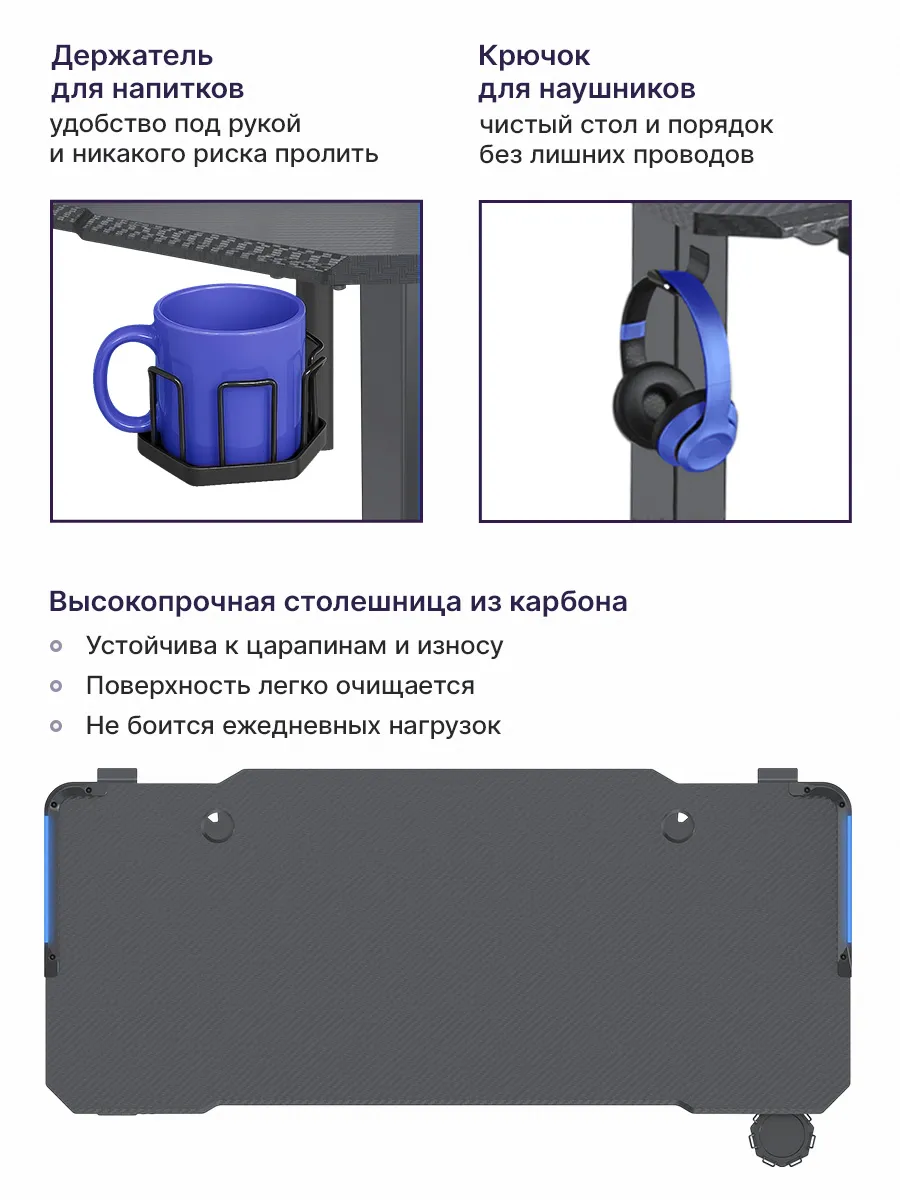 Держатель для напитков
удобство под рукой и никакого риска пролить

Крючок для наушников
чистый стол и порядок без лишних проводов

Высокопрочная столешница из карбона
Устойчива к царапинам и износу
Поверхность легко очищается
Не боится ежедневных нагрузок