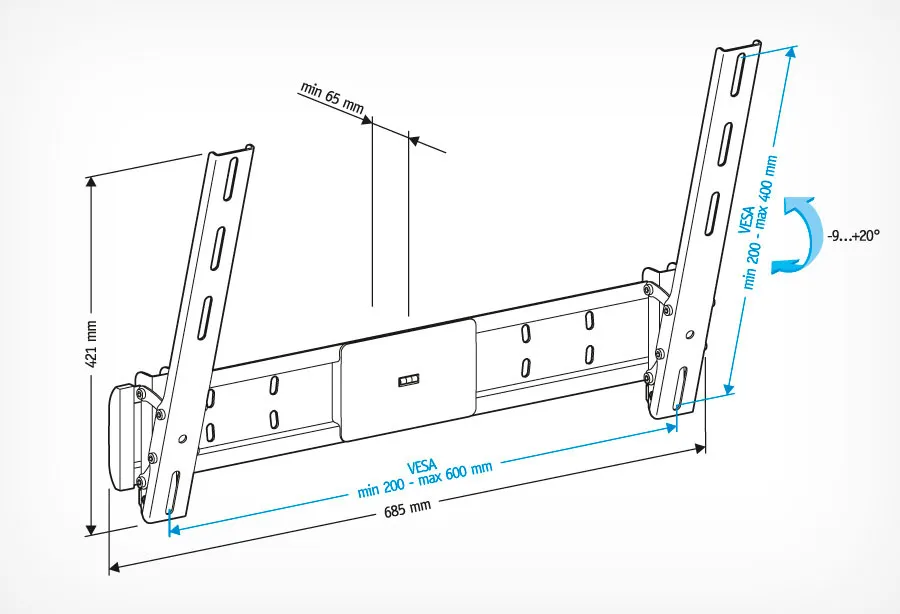 min 65 mm

421 mm

VESA
min 200 - max 400 mm

-9...+20°

VESA
min 200 - max 600 mm

685 mm