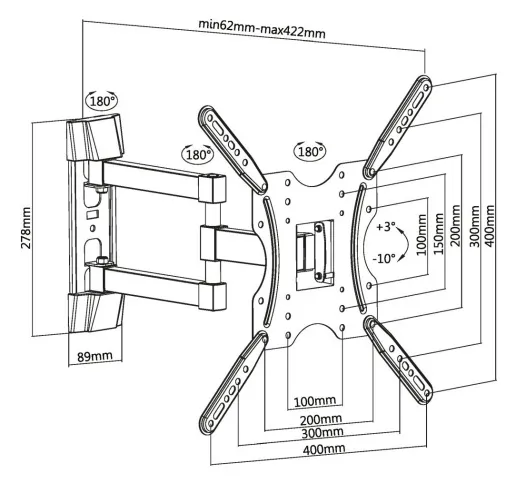 min62mm-max422mm

180°

180°

180°

278mm

89mm

+3°

-10°

100mm

150mm

200mm

300mm

400mm

100mm

200mm

300mm

400mm