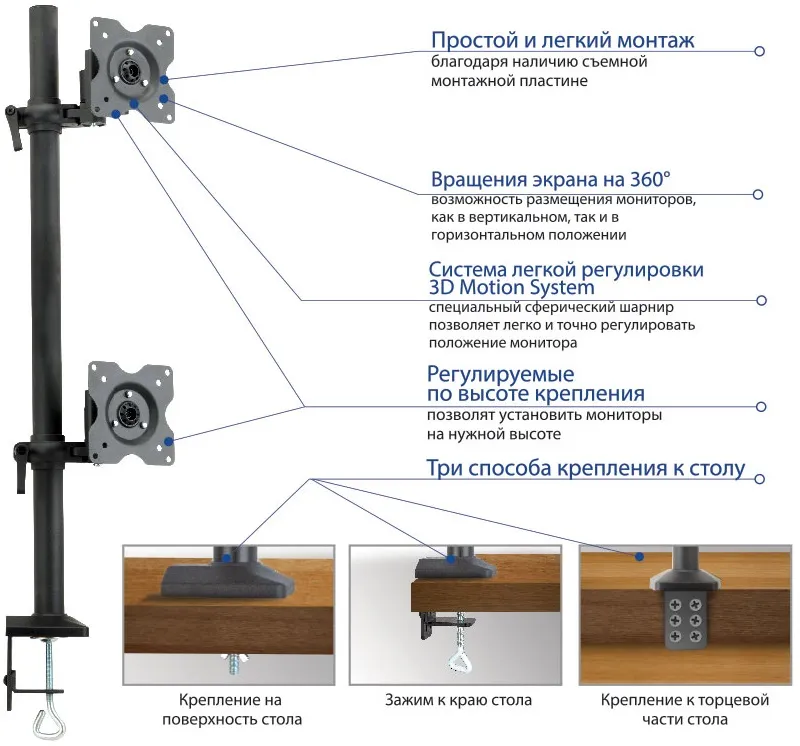 Простой и легкий монтаж
благодаря наличию съемной монтажной пластине

Вращения экрана на 360°
возможность размещения мониторов, как в вертикальном, так и в горизонтальном положении

Система легкой регулировки 3D Motion System
специальный сферический шарнир позволяет легко и точно регулировать положение монитора

Регулируемые по высоте крепления
позволят установить мониторы на нужной высоте

Три способа крепления к столу

Крепление на поверхность стола

Зажим к краю стола

Крепление к торцевой части стола