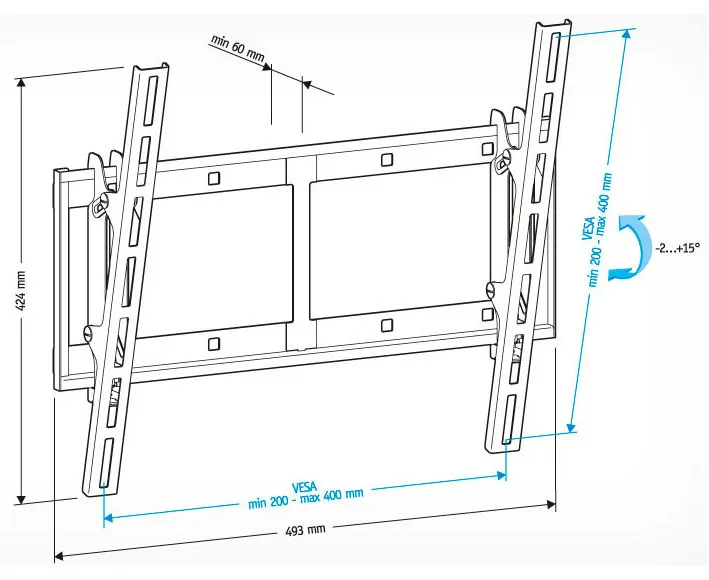 min 60 mm

424 mm

VESA
min 200 - max 400 mm

-2...+15°

VESA
min 200 - max 400 mm

493 mm