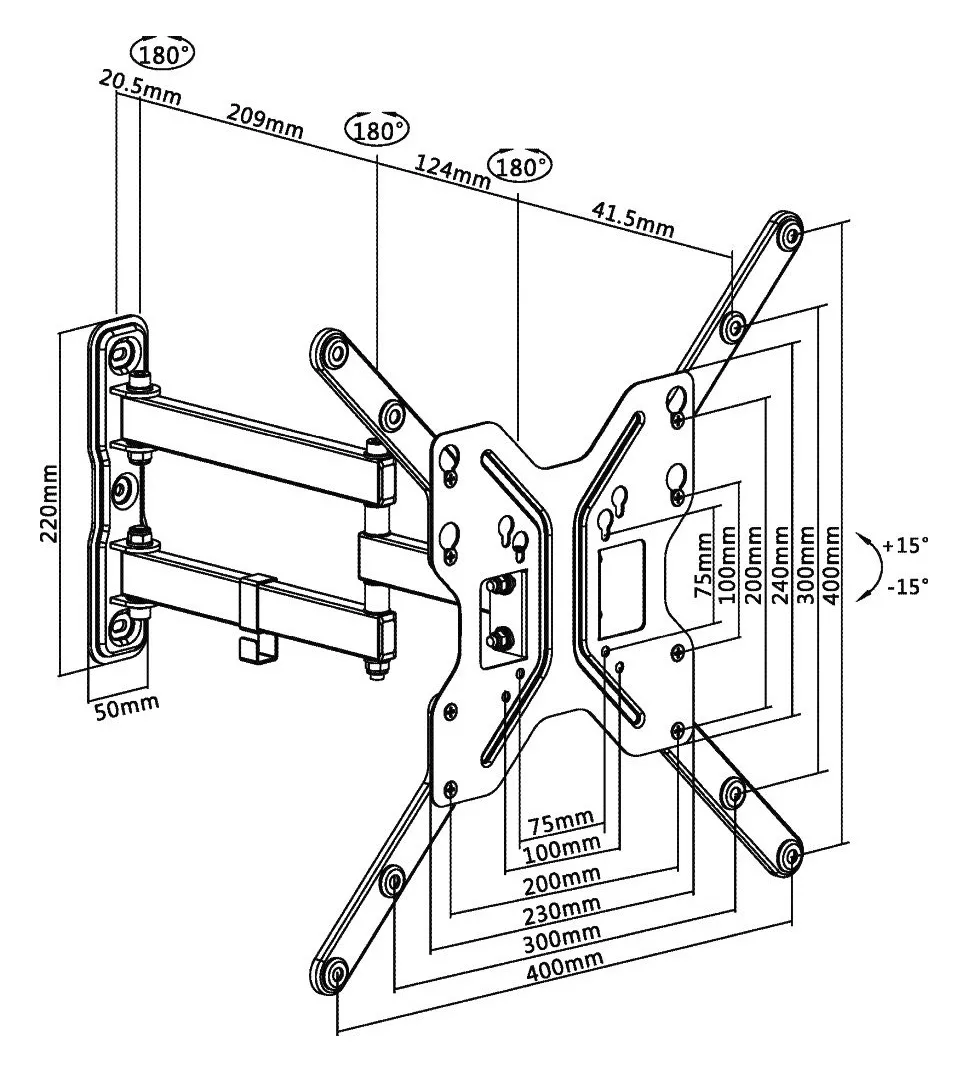 180°
20.5mm
209mm
180°
124mm
180°
41.5mm
220mm
50mm
75mm
100mm
200mm
240mm
300mm
400mm
+15°
-15°
75mm
100mm
200mm
230mm
300mm
400mm