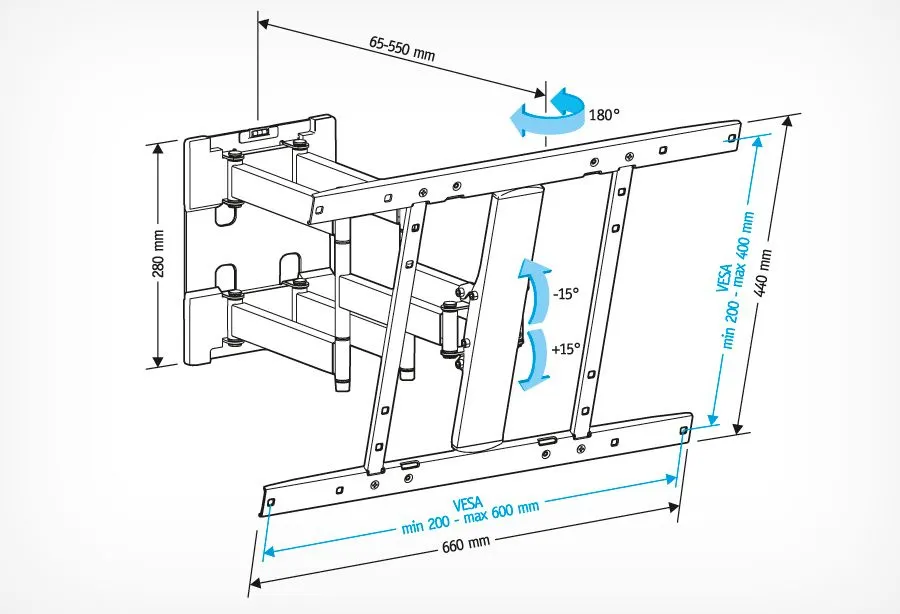 65-550 mm

180°

280 mm

-15°

+15°

VESA
min 200 - max 400 mm

440 mm

VESA
min 200 - max 600 mm

660 mm