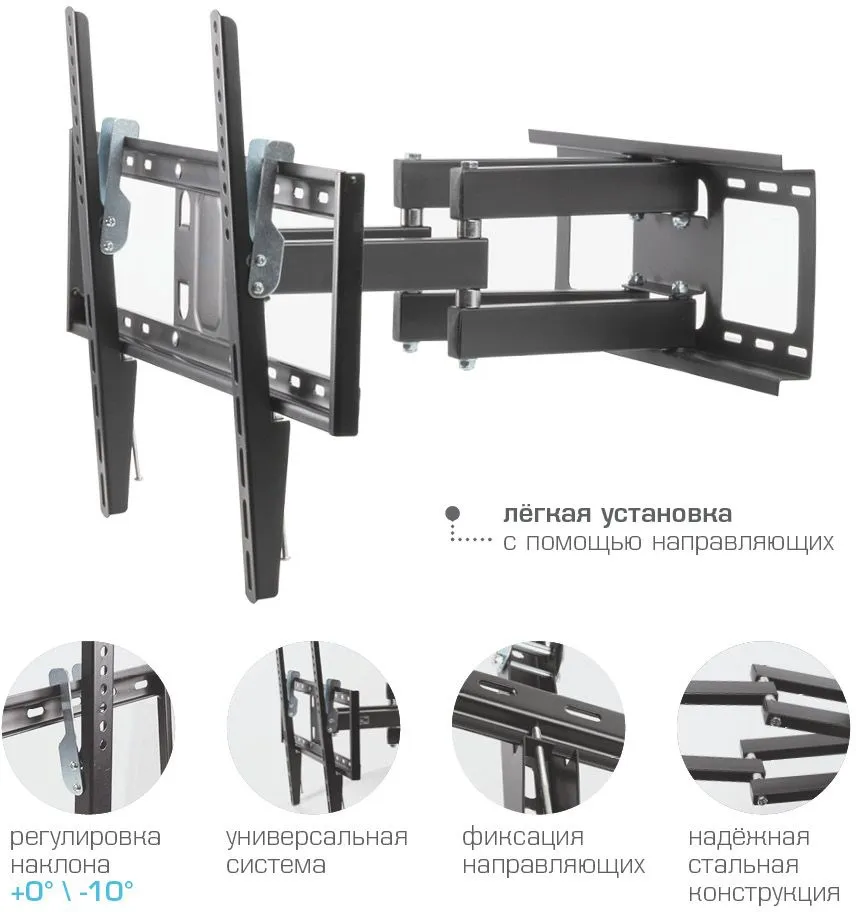 лёгкая установка
с помощью направляющих

регулировка наклона +0° \ -10°

универсальная система

фиксация направляющих

надёжная стальная конструкция