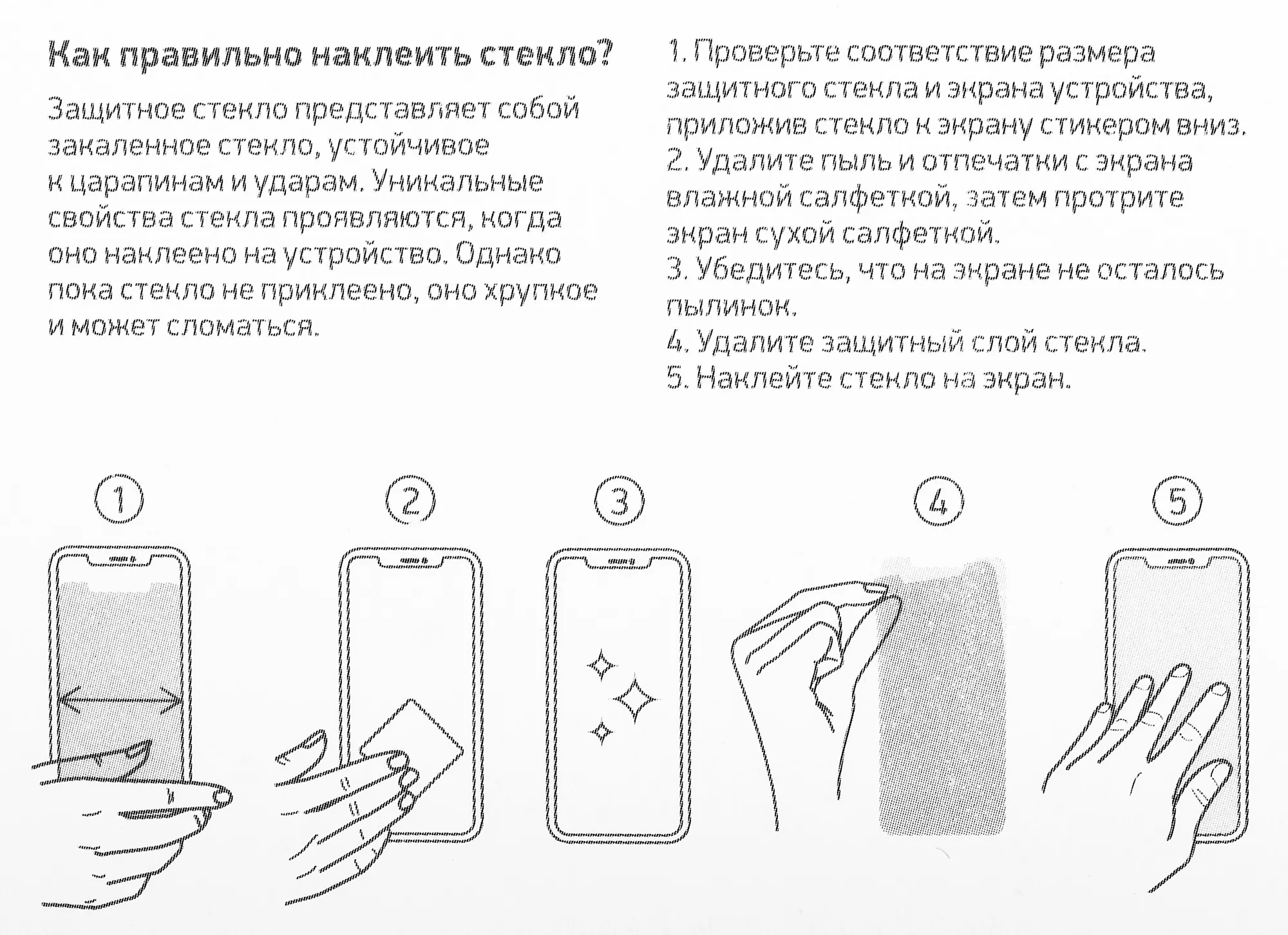 Как правильно наклеить стекло?

Защитное стекло представляет собой закаленное стекло, устойчивое к царапинам и ударам. Уникальные свойства стекла проявляются, когда оно наклеено на устройство. Однако пока стекло не приклеено, оно хрупкое и может сломаться.

1. Проверьте соответствие размера защитного стекла и экрана устройства, приложив стекло к экрану стикером вниз.
2. Удалите пыль и отпечатки с экрана влажной салфеткой, затем протрите экран сухой салфеткой.
3. Убедитесь, что на экране не осталось пылинок.
4. Удалите защитный слой стекла.
5. Наклейте стекло на экран.

1

2

3

4

5