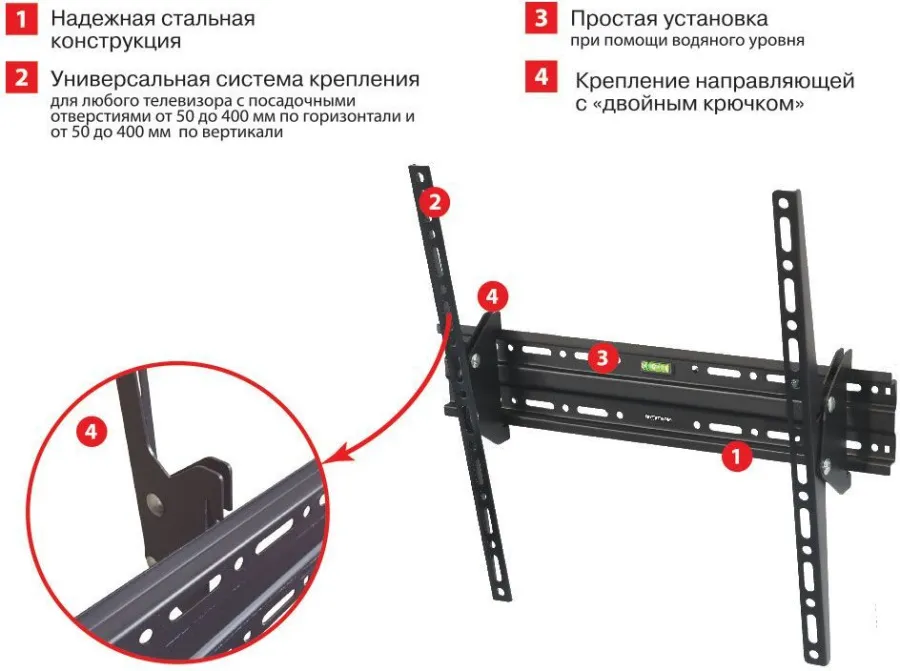 1 Надежная стальная конструкция

2 Универсальная система крепления
для любого телевизора с посадочными отверстиями от 50 до 400 мм по горизонтали и от 50 до 400 мм по вертикали

3 Простая установка
при помощи водяного уровня

4 Крепление направляющей с «двойным крючком»

2

4

3

1

4